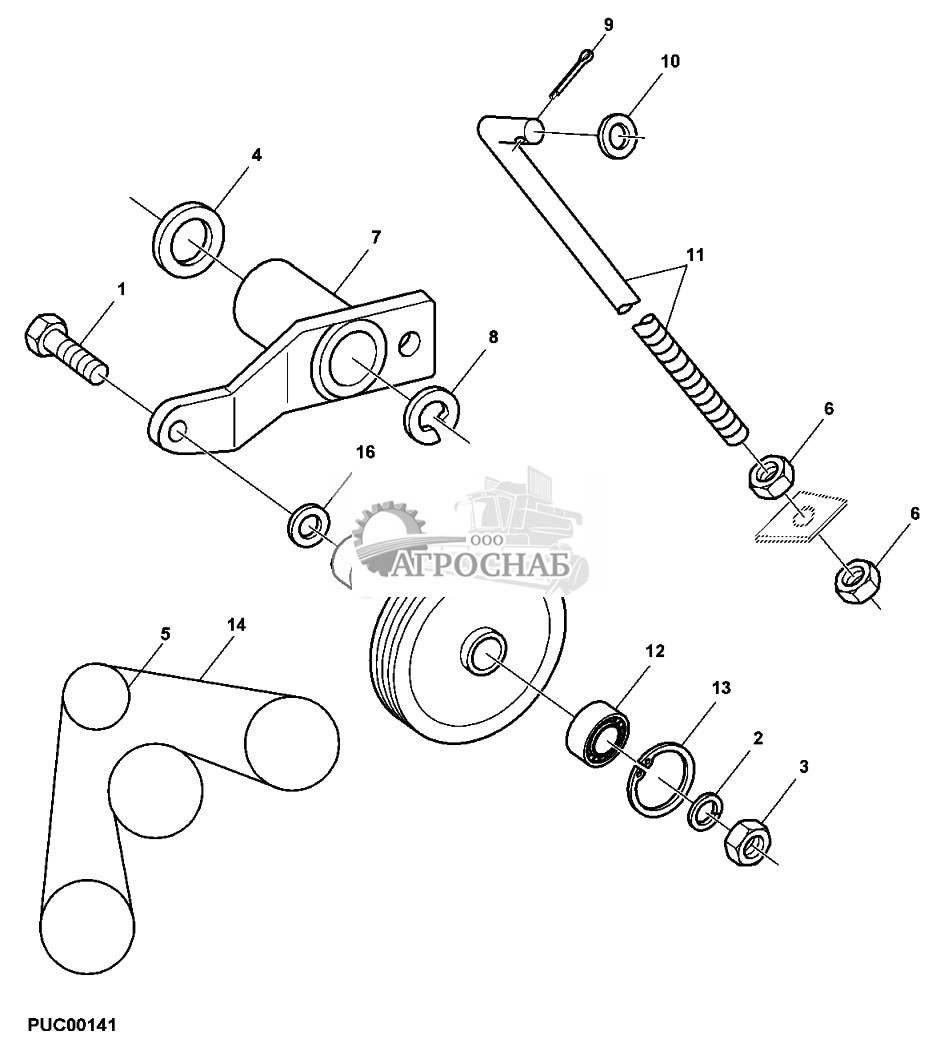 9
10
4
7
11
1
8
6
16
ООО
АГРОСНАБ
6
5
14
12
13
2
3
PUC00141